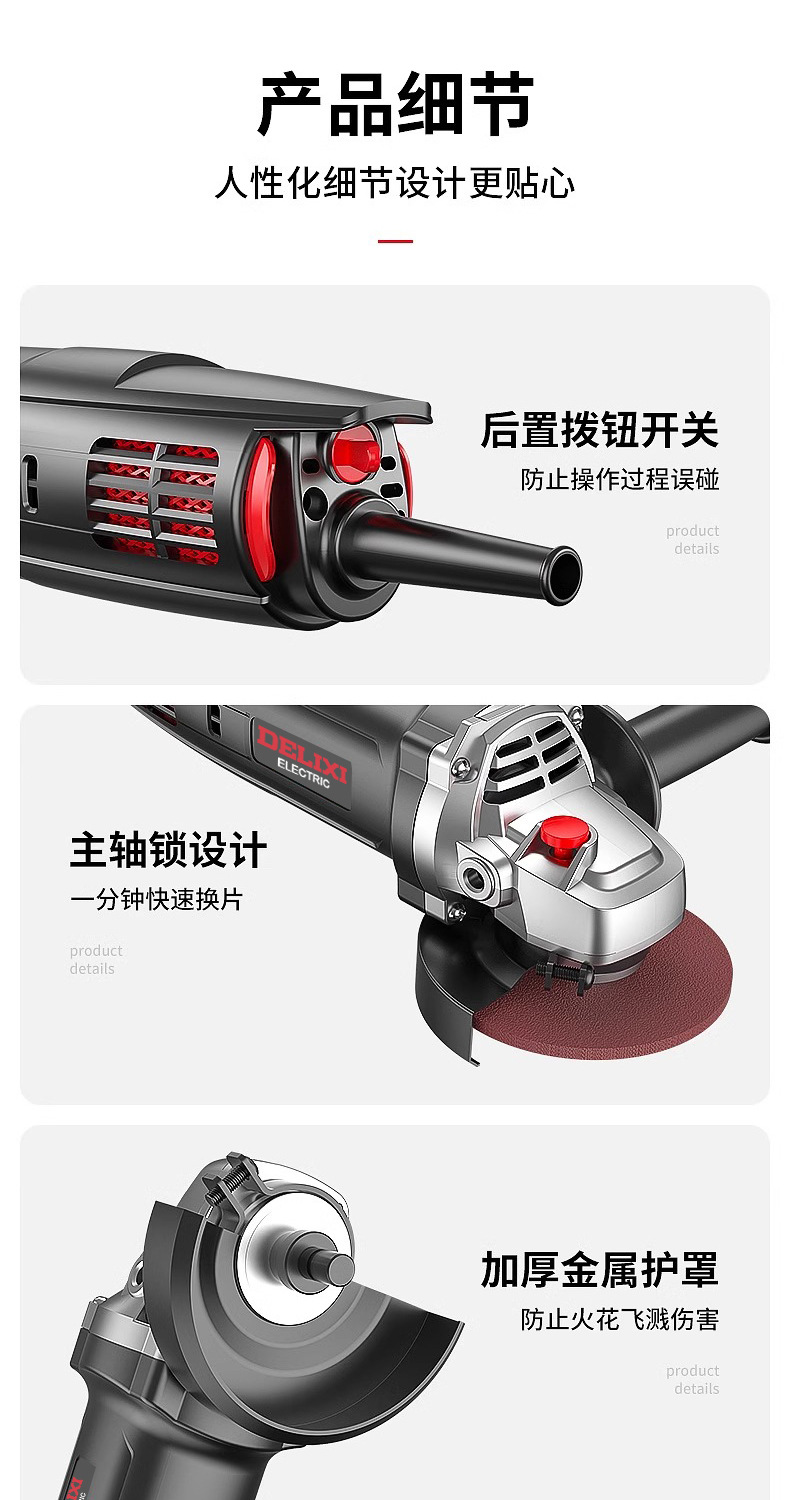 产品细节

人性化细节设计更贴心

后置拨钮开关

防止操作过程误碰

product details

DELIXI ELECTRIC

主轴锁设计

一分钟快速换片

product details

加厚金属护罩

防止火花飞溅伤害

product details