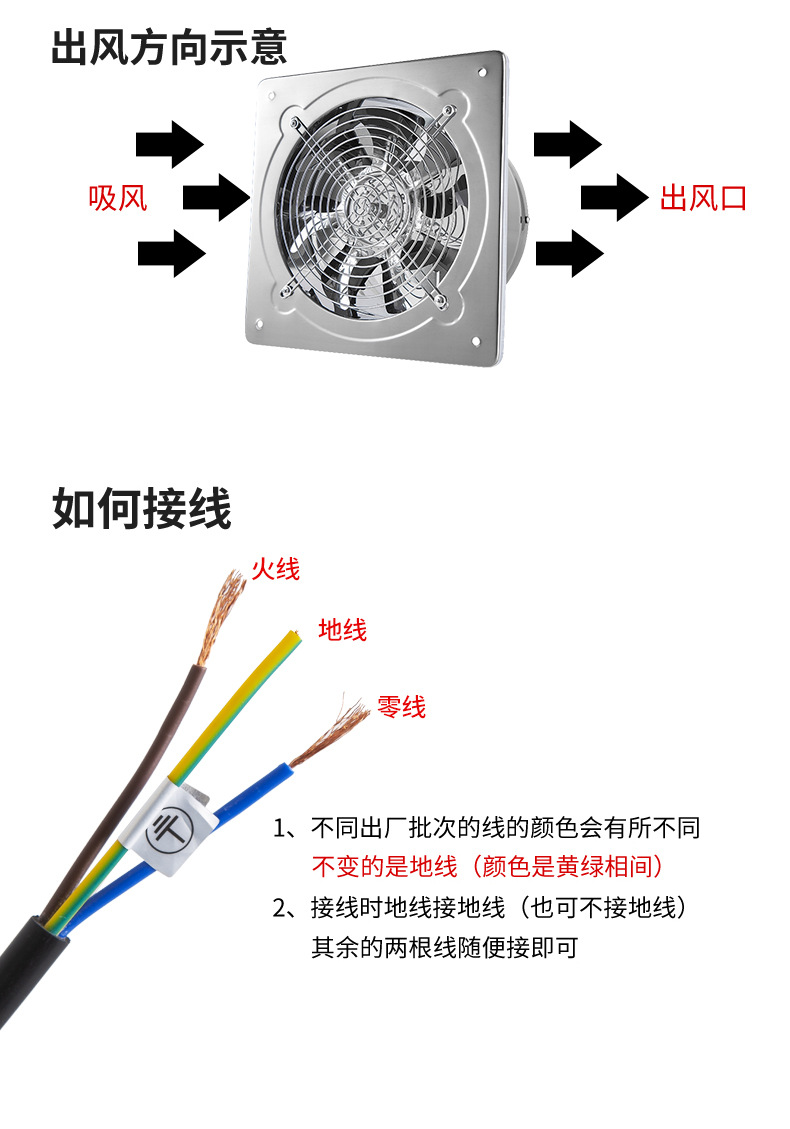 出风方向示意

吸风

出风口

如何接线

火线

地线

零线

1、不同出厂批次的线的颜色会有所不同
不变的是地线（颜色是黄绿相间）

2、接线时地线接地线（也可不接地线）
其余的两根线随便接即可