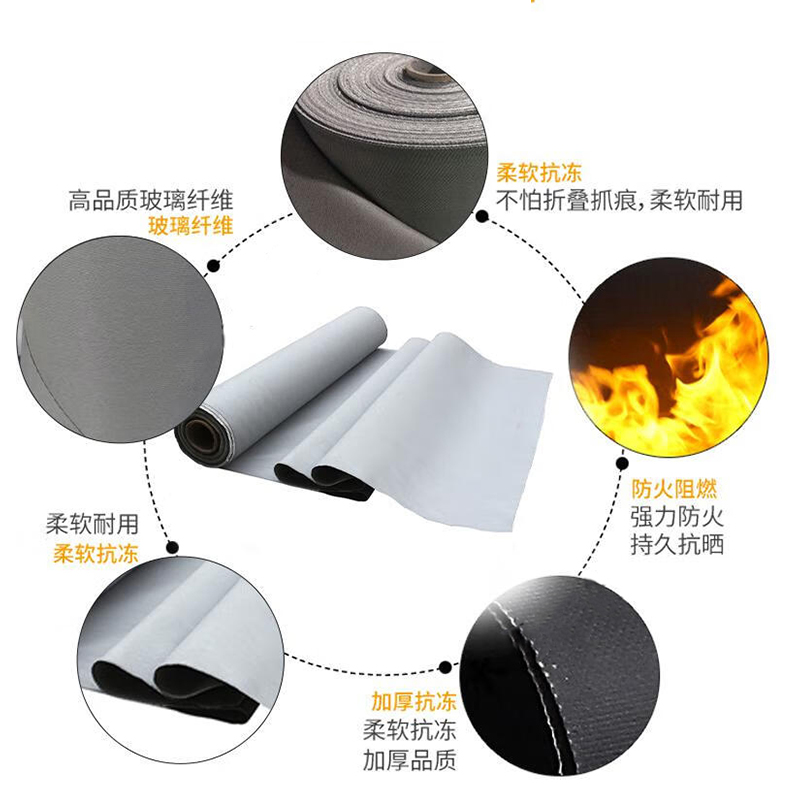 高品质玻璃纤维
玻璃纤维

柔软抗冻
不怕折叠抓痕,柔软耐用

防火阻燃
强力防火
持久抗晒

柔软耐用
柔软抗冻

加厚抗冻
柔软抗冻
加厚品质