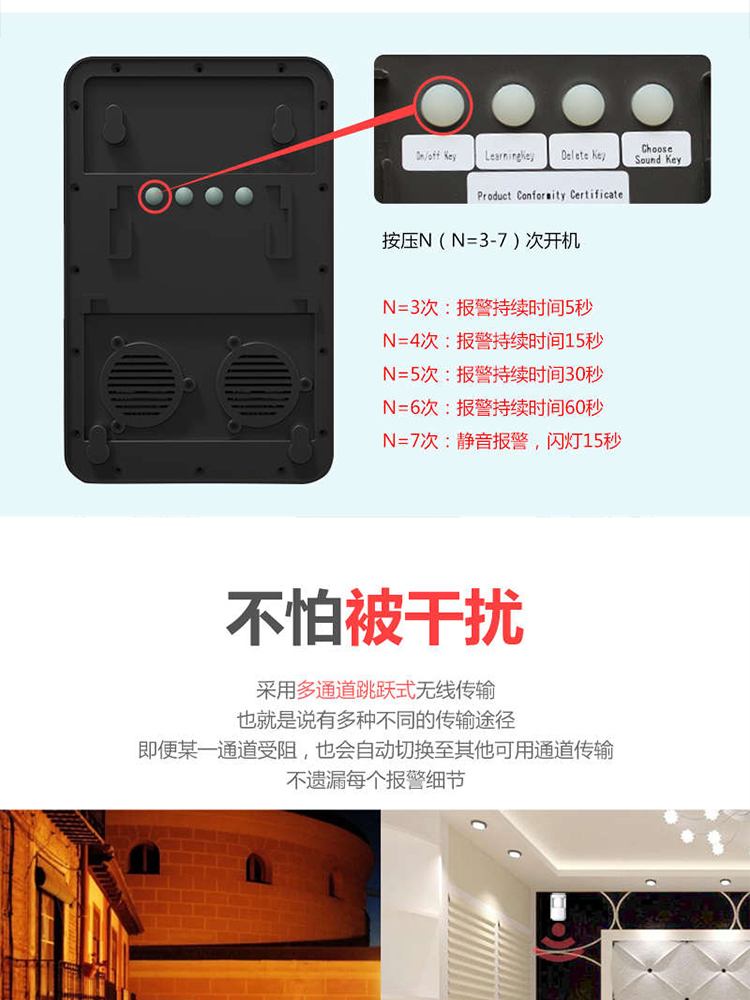 On/off Key

LearningKey

Delete Key

Choose Sound Key

Product Conformity Certificate

按压N（N=3-7）次开机

N=3次：报警持续时间5秒
N=4次：报警持续时间15秒
N=5次：报警持续时间30秒
N=6次：报警持续时间60秒
N=7次：静音报警，闪灯15秒

不怕被干扰

采用多通道跳跃式无线传输
也就是说有多种不同的传输途径
即便某一通道受阻，也会自动切换至其他可用通道传输
不遗漏每个报警细节