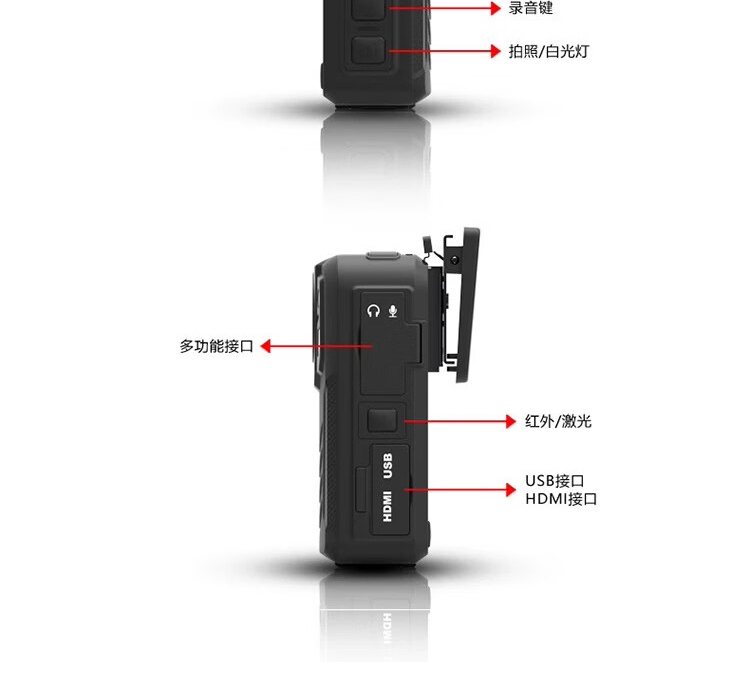 录音键

拍照/白光灯

多功能接口

红外/激光

USB

HDMI

USB接口
HDMI接口